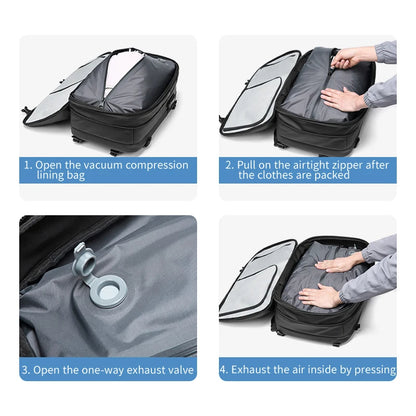 1. Open the vacuum compression lining bag

2. Pull on the airtight zipper after the clothes are packed

3. Open the one-way exhaust valve

4. Exhaust the air inside by pressing